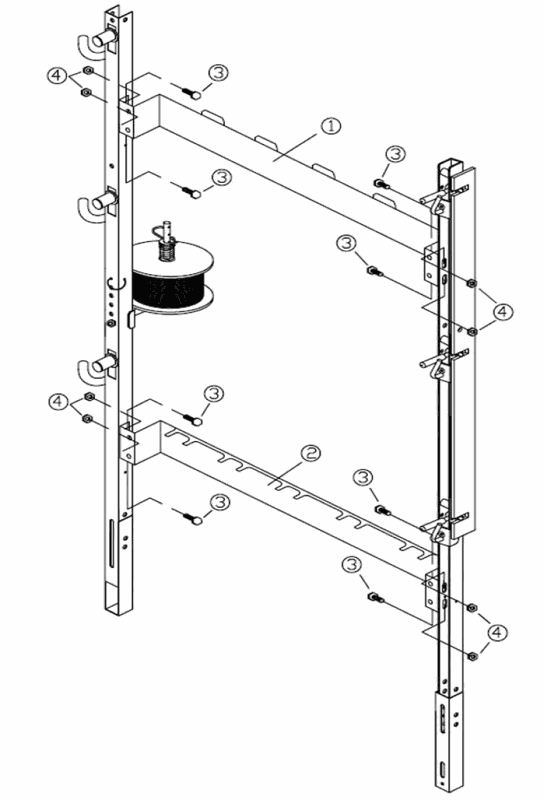 4
3
1
3
3
3
4
4
3
2
3
3
3
4