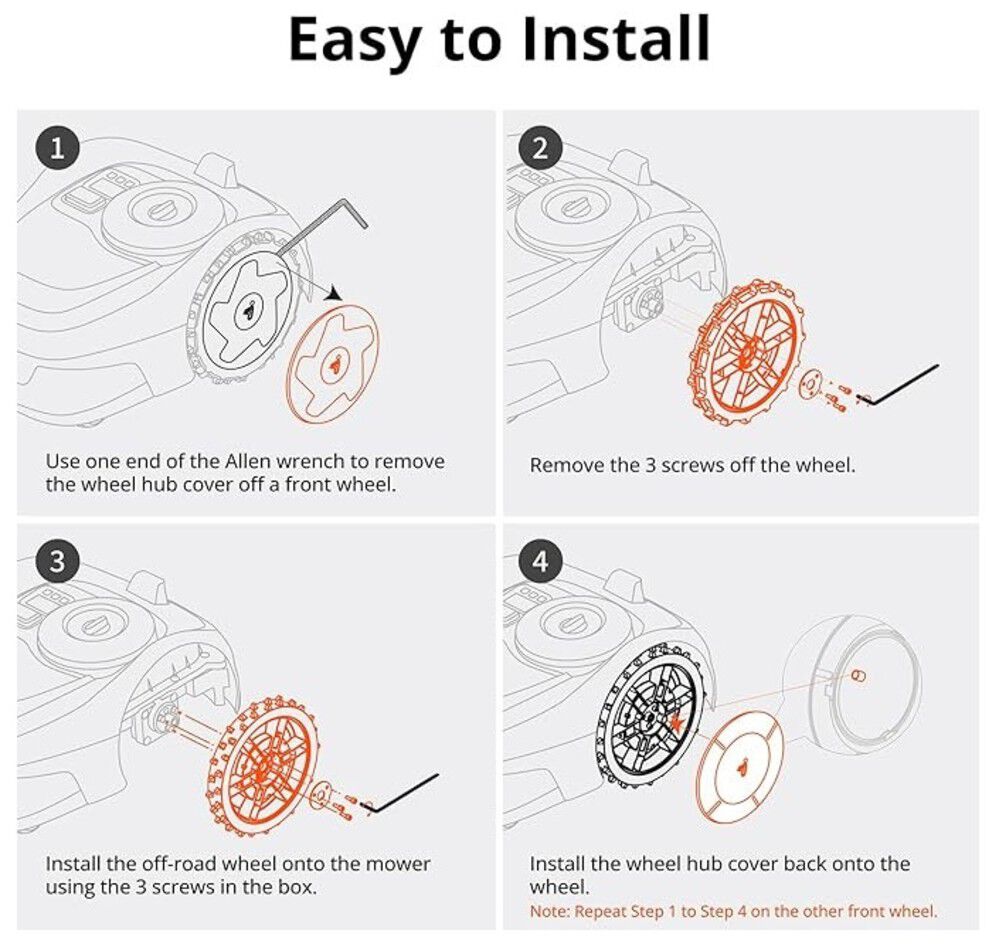 Easy to Install

1

Use one end of the Allen wrench to remove the wheel hub cover off a front wheel.

2

Remove the 3 screws off the wheel.

3

Install the off-road wheel onto the mower using the 3 screws in the box.

4

Install the wheel hub cover back onto the wheel.

Note: Repeat Step 1 to Step 4 on the other front wheel.