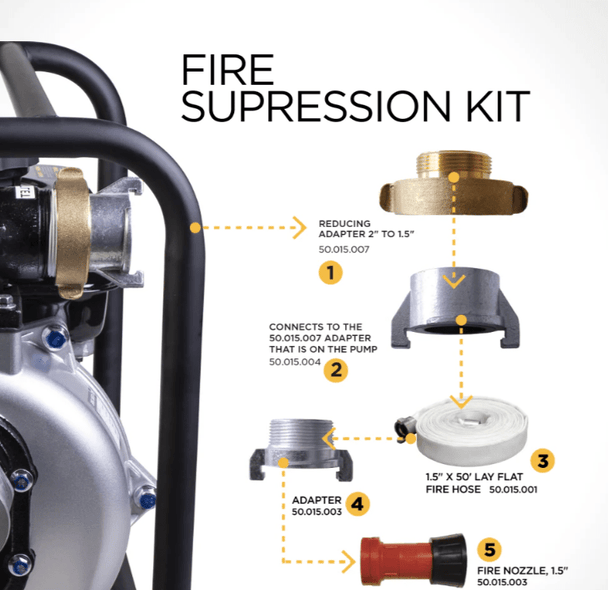 FIRE
SUPRESSION KIT

REDUCING ADAPTER 2" TO 1.5"
50.015.007
1

CONNECTS TO THE 50.015.007 ADAPTER THAT IS ON THE PUMP
50.015.004
2

3
1.5" X 50' LAY FLAT FIRE HOSE 50.015.001

ADAPTER
50.015.003
4

5
FIRE NOZZLE, 1.5"
50.015.003