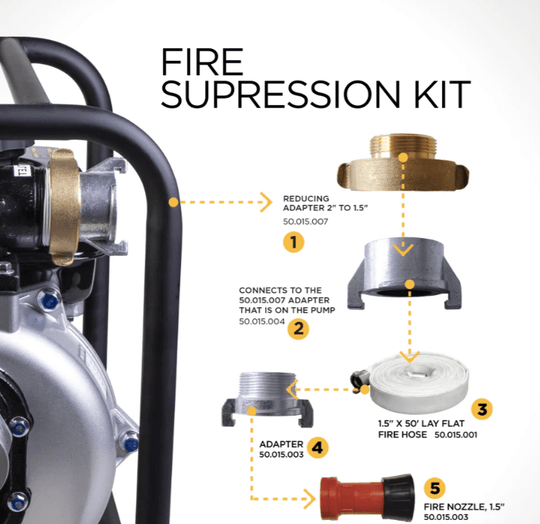 FIRE SUPRESSION KIT

REDUCING ADAPTER 2" TO 1.5"
50.015.007
1

CONNECTS TO THE 50.015.007 ADAPTER THAT IS ON THE PUMP
50.015.004
2

3
1.5" X 50' LAY FLAT FIRE HOSE 50.015.001

ADAPTER
50.015.003
4

5
FIRE NOZZLE, 1.5"
50.015.003