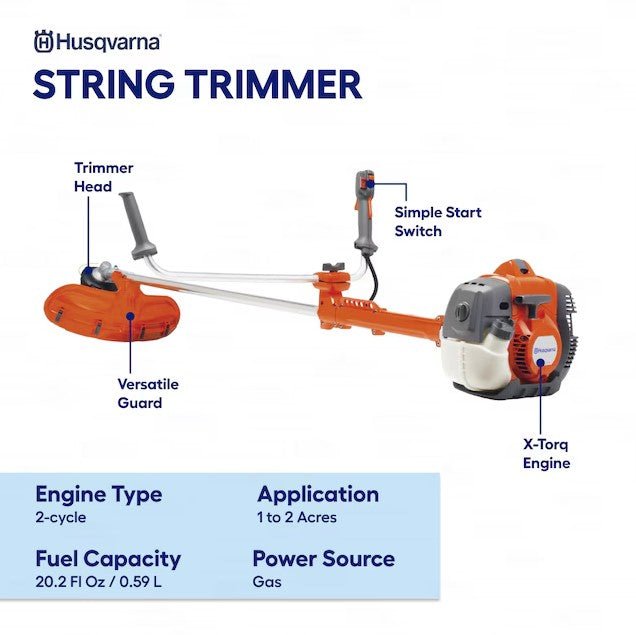 Husqvarna

STRING TRIMMER

Trimmer Head

Simple Start Switch

Versatile Guard

Husqvarna

X-Torq Engine

Engine Type
2-cycle

Application
1 to 2 Acres

Fuel Capacity
20.2 Fl Oz / 0.59 L

Power Source
Gas