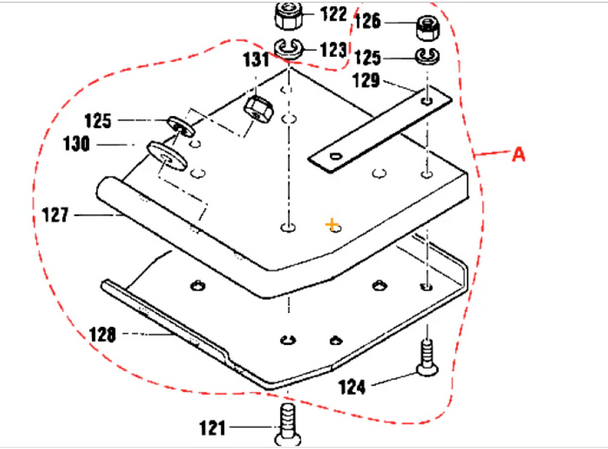 122
126
123
125
131
129
125
130
A
127
128
124
121