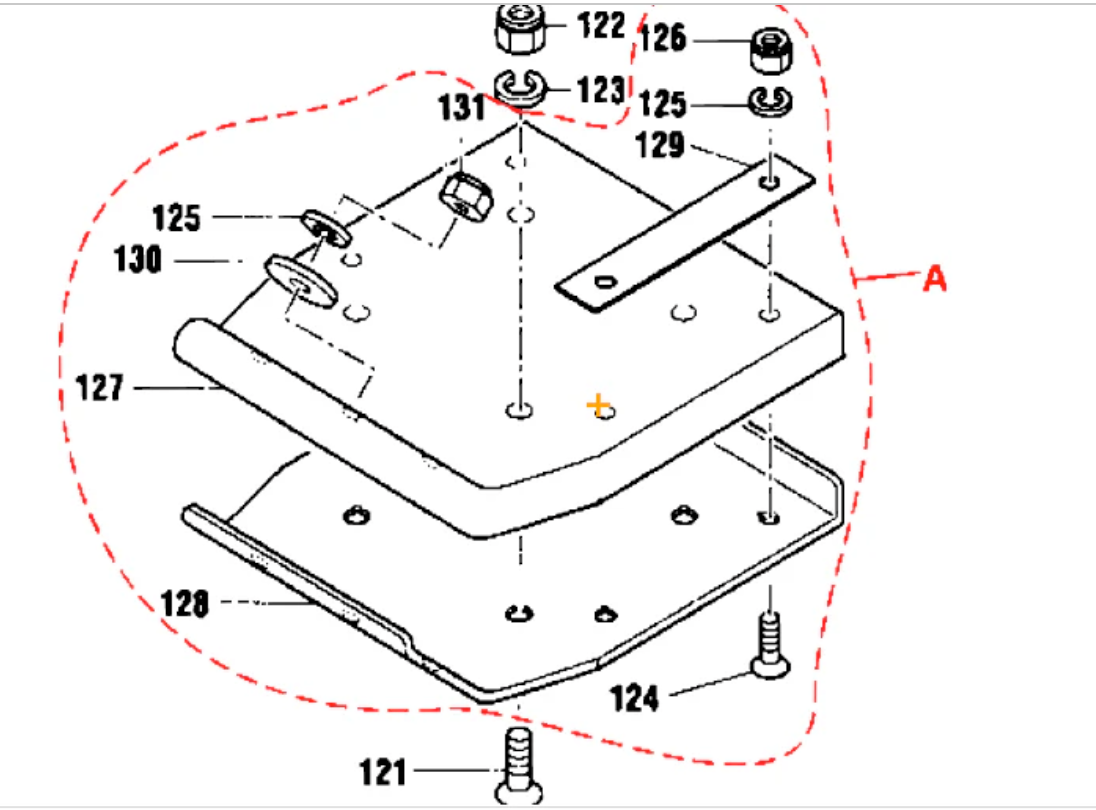 122
126
123
125
131
129
125
130
A
127
128
124
121