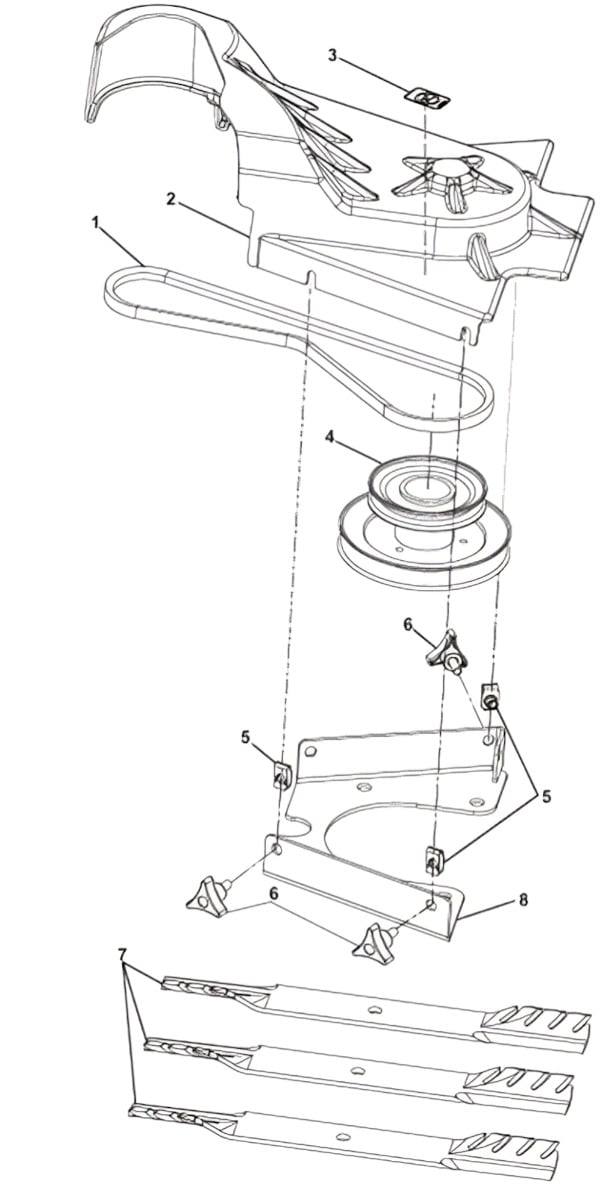 3
2
1
4
6
5
5
6
8
7