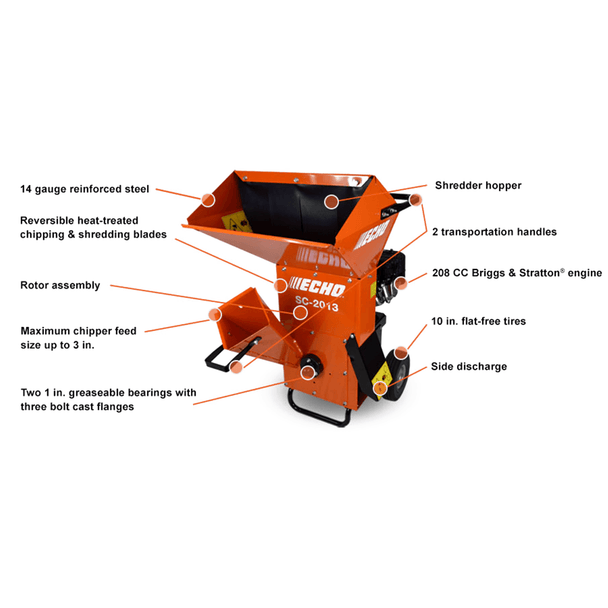 14 gauge reinforced steel

Reversible heat-treated chipping & shredding blades

Rotor assembly

Maximum chipper feed size up to 3 in.

Two 1 in. greaseable bearings with three bolt cast flanges

Shredder hopper

2 transportation handles

208 CC Briggs & Stratton® engine

10 in. flat-free tires

Side discharge

ECHO

ECHO

ECHO

SC-2013