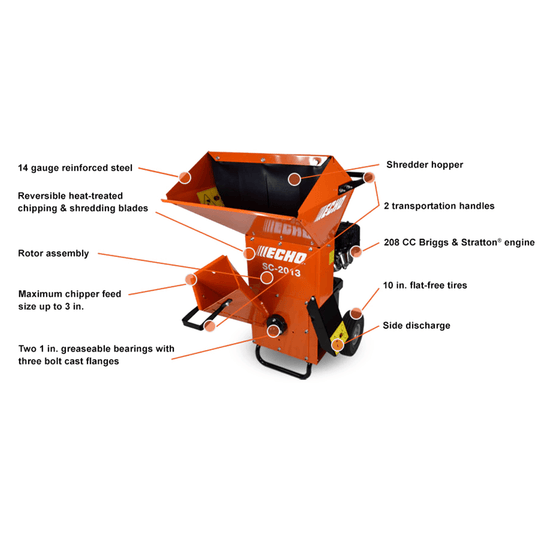 14 gauge reinforced steel

Reversible heat-treated chipping & shredding blades

Rotor assembly

Maximum chipper feed size up to 3 in.

Two 1 in. greaseable bearings with three bolt cast flanges

Shredder hopper

2 transportation handles

208 CC Briggs & Stratton® engine

10 in. flat-free tires

Side discharge

ECHO

ECHO

ECHO

SC-2013