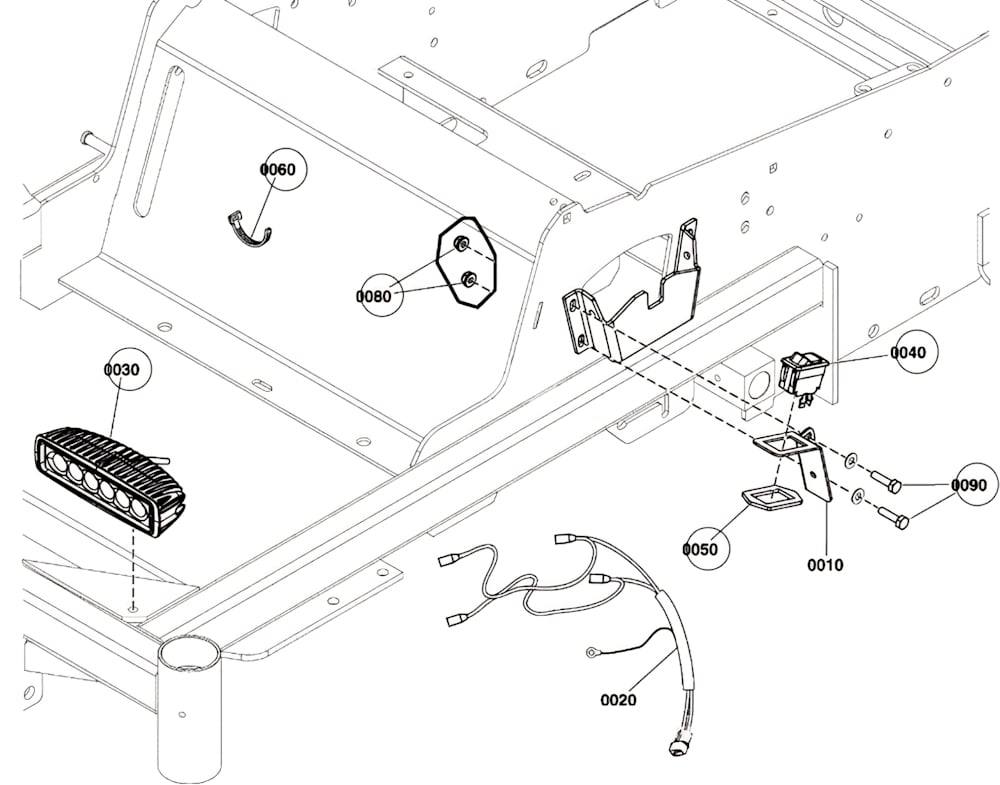 0060
0080
0030
0040
0090
0050
0010
0020