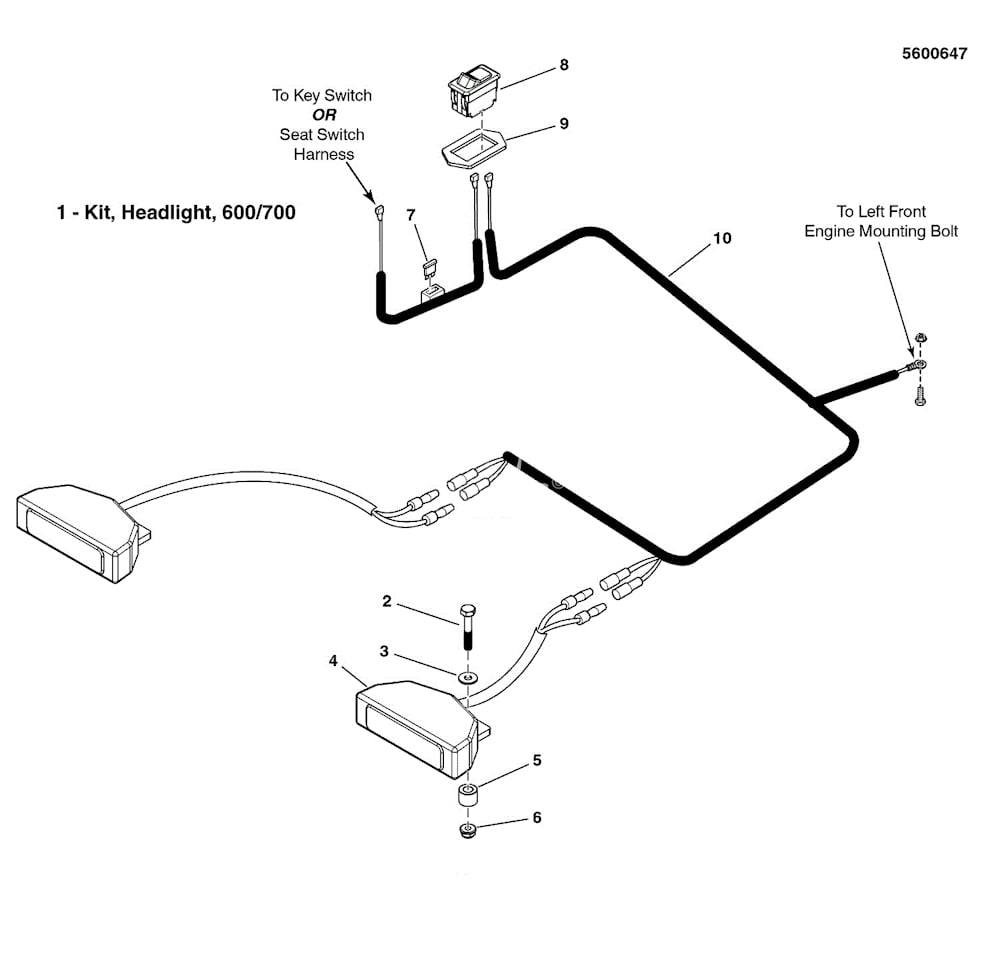 5600647

To Key Switch
OR
Seat Switch
Harness

8

9

1 - Kit, Headlight, 600/700

7

10

To Left Front
Engine Mounting Bolt

2

3

4

5

6